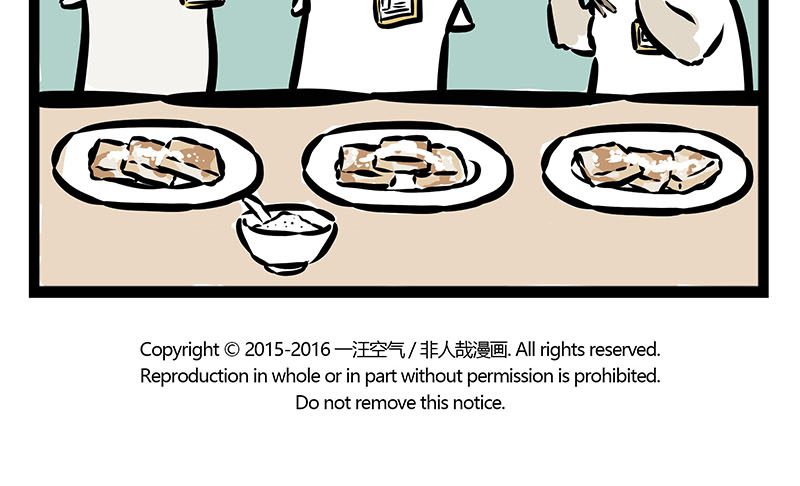 Copyright © 2015-2016 一汪空气 / 非人哉漫画. All rights reserved.
Reproduction in whole or in part without permission is prohibited.
Do not remove this notice.